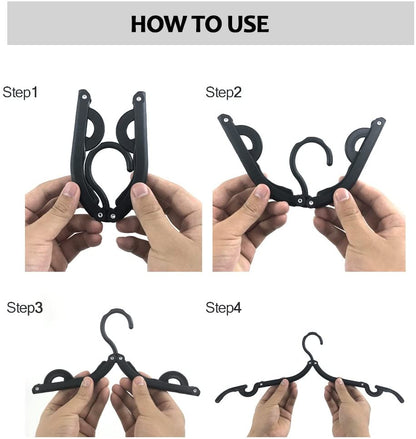 HOW TO USE

Step1

Step2

Step3

Step4